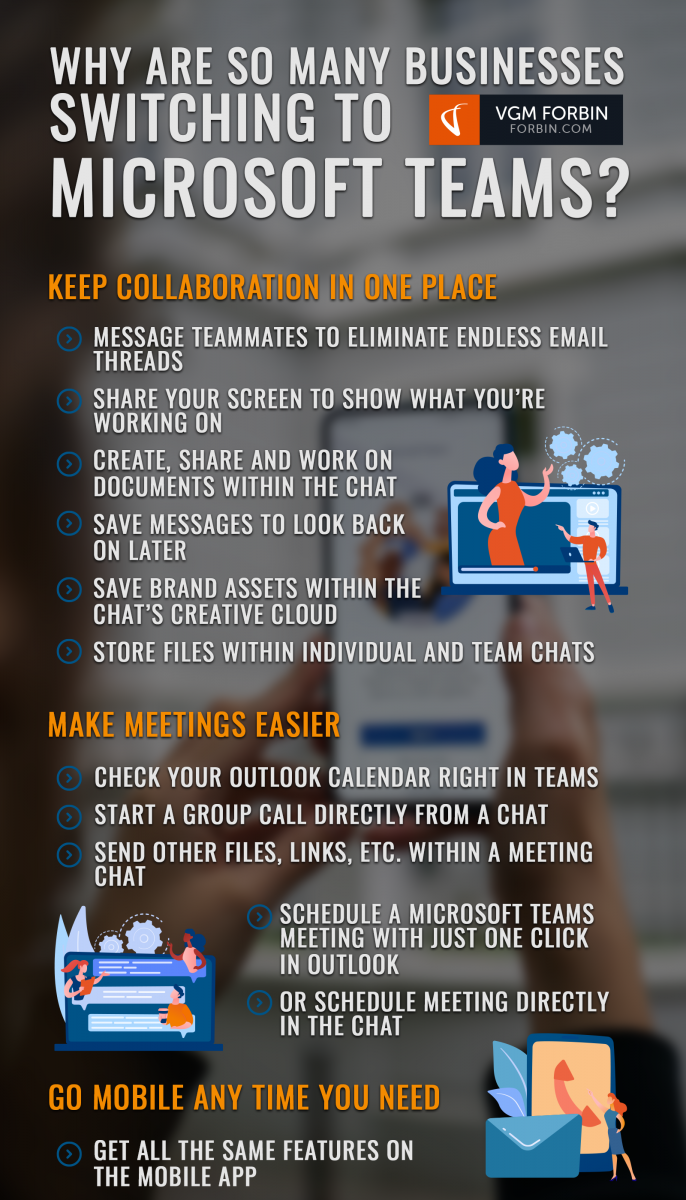 WHY ARE SO MANY BUSINESSES SWITCHING TO MICROSOFT TEAMS?

VGM FORBIN
FORBIN.COM

KEEP COLLABORATION IN ONE PLACE

MESSAGE TEAMMATES TO ELIMINATE ENDLESS EMAIL THREADS

SHARE YOUR SCREEN TO SHOW WHAT YOU'RE WORKING ON

CREATE, SHARE AND WORK ON DOCUMENTS WITHIN THE CHAT

SAVE MESSAGES TO LOOK BACK ON LATER

SAVE BRAND ASSETS WITHIN THE CHAT'S CREATIVE CLOUD

STORE FILES WITHIN INDIVIDUAL AND TEAM CHATS

MAKE MEETINGS EASIER

CHECK YOUR OUTLOOK CALENDAR RIGHT IN TEAMS

START A GROUP CALL DIRECTLY FROM A CHAT

SEND OTHER FILES, LINKS, ETC. WITHIN A MEETING CHAT

SCHEDULE A MICROSOFT TEAMS MEETING WITH JUST ONE CLICK IN OUTLOOK

OR SCHEDULE MEETING DIRECTLY IN THE CHAT

GO MOBILE ANY TIME YOU NEED

GET ALL THE SAME FEATURES ON THE MOBILE APP